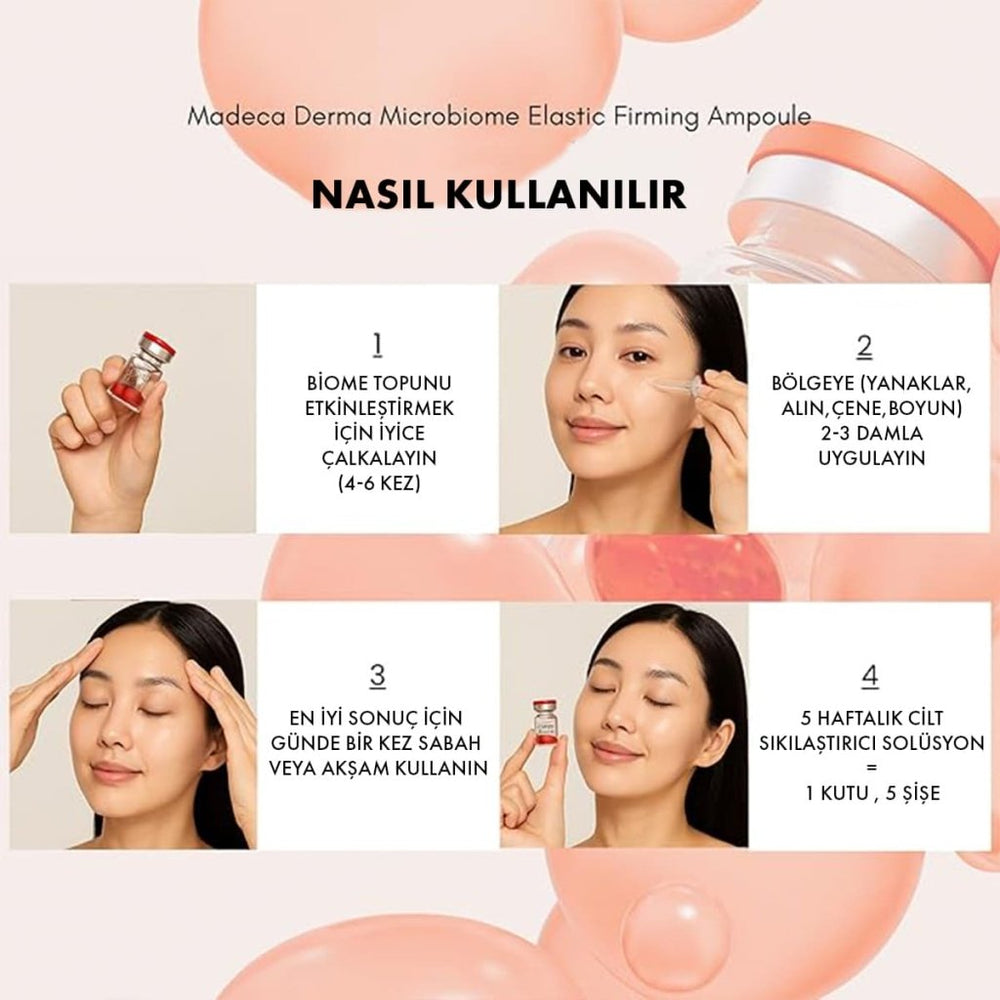 Madeca Derma Microbiome Elastic Firming Ampoule

NASIL KULLANILIR

1

BİOME TOPUNU ETKİNLEŞTİRMEK İÇİN İYİCE ÇALKALAYIN (4-6 KEZ)

2

BÖLGEYE (YANAKLAR, ALIN,ÇENE,BOYUN) 2-3 DAMLA UYGULAYIN

3

EN İYİ SONUÇ İÇİN GÜNDE BİR KEZ SABAH VEYA AKŞAM KULLANIN

4

5 HAFTALIK CİLT SIKILAŞTIRICI SOLÜSYON = 1 KUTU , 5 ŞİŞE