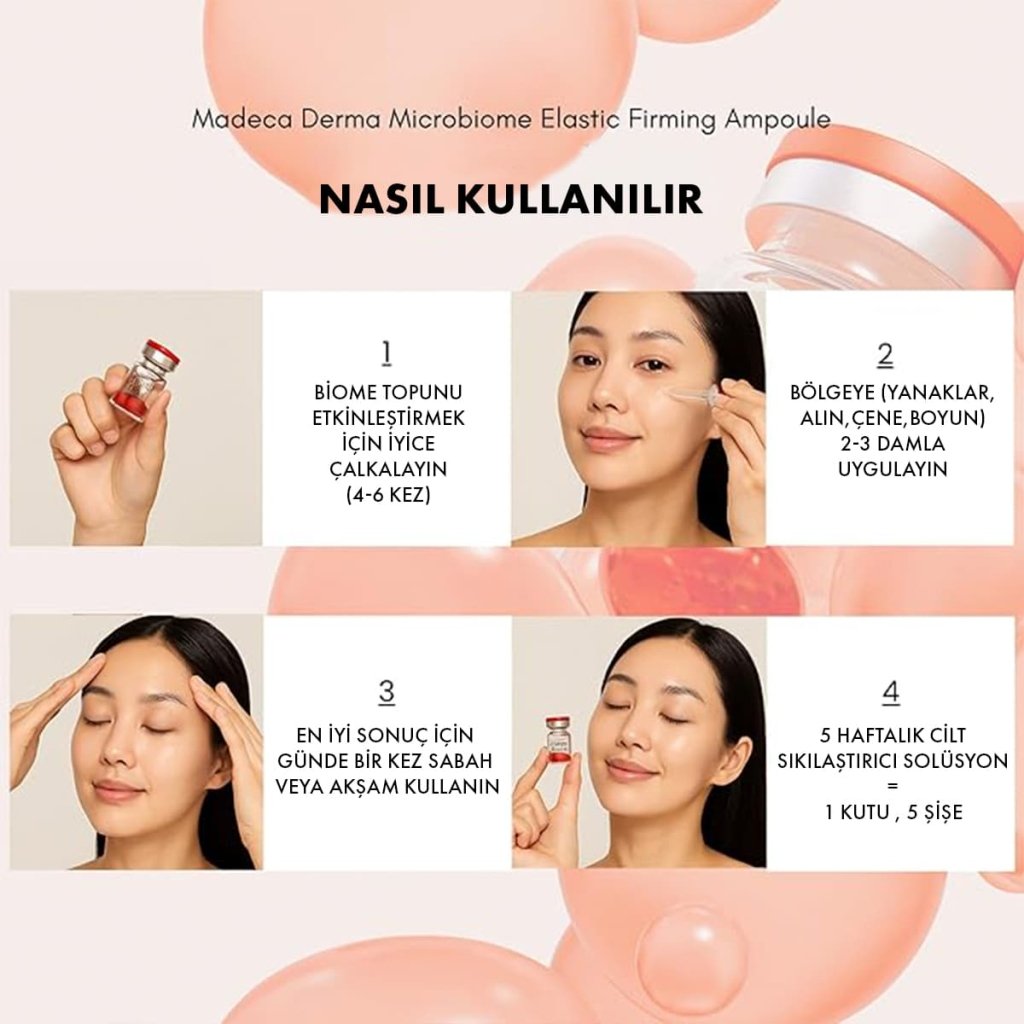 Madeca Derma Microbiome Elastic Firming Ampoule

NASIL KULLANILIR

1

BİOME TOPUNU ETKİNLEŞTİRMEK İÇİN İYİCE ÇALKALAYIN (4-6 KEZ)

2

BÖLGEYE (YANAKLAR, ALIN,ÇENE,BOYUN) 2-3 DAMLA UYGULAYIN

3

EN İYİ SONUÇ İÇİN GÜNDE BİR KEZ SABAH VEYA AKŞAM KULLANIN

4

5 HAFTALIK CİLT SIKILAŞTIRICI SOLÜSYON = 1 KUTU , 5 ŞİŞE