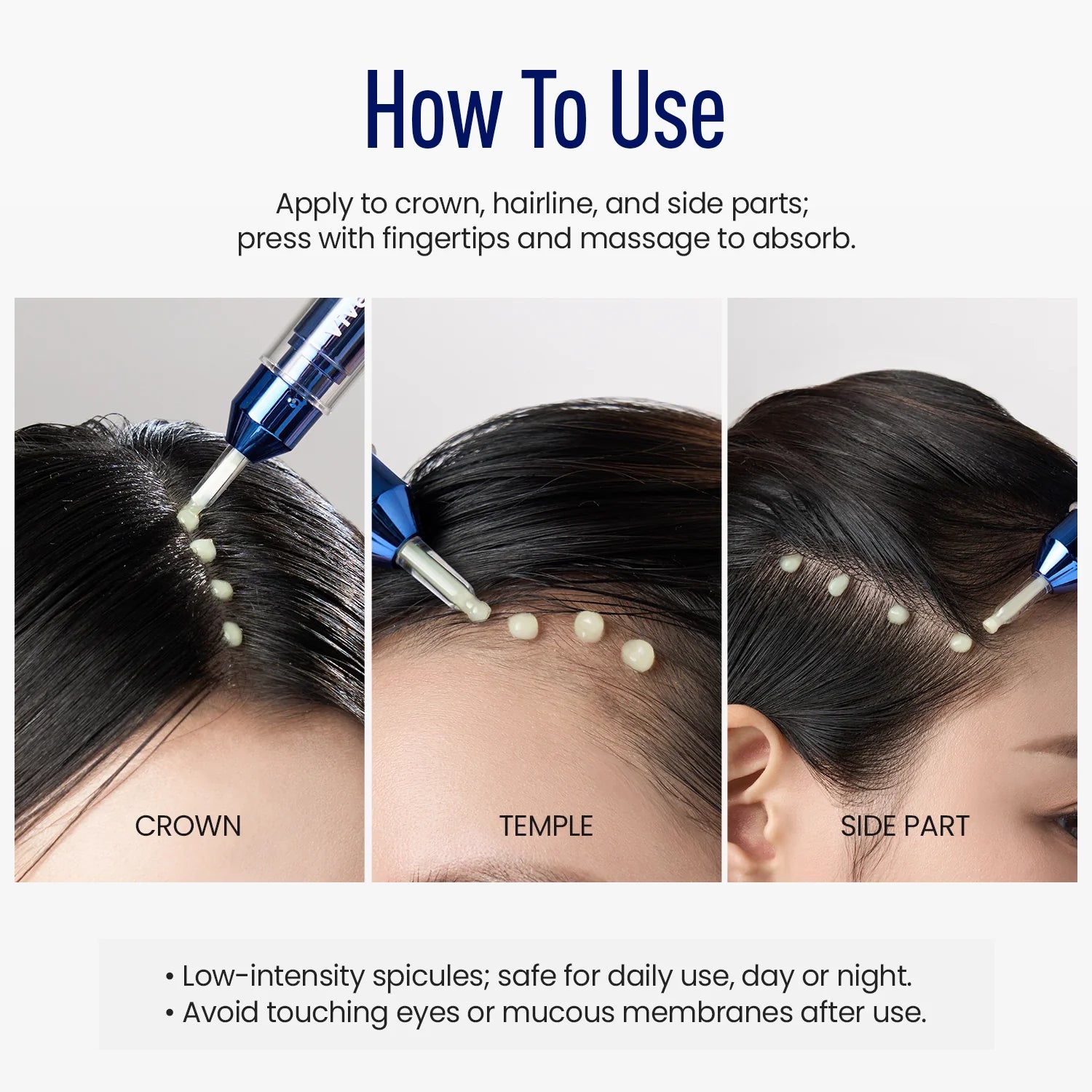 How To Use

Apply to crown, hairline, and side parts; press with fingertips and massage to absorb.

CROWN

TEMPLE

SIDE PART

• Low-intensity spicules; safe for daily use, day or night.
• Avoid touching eyes or mucous membranes after use.