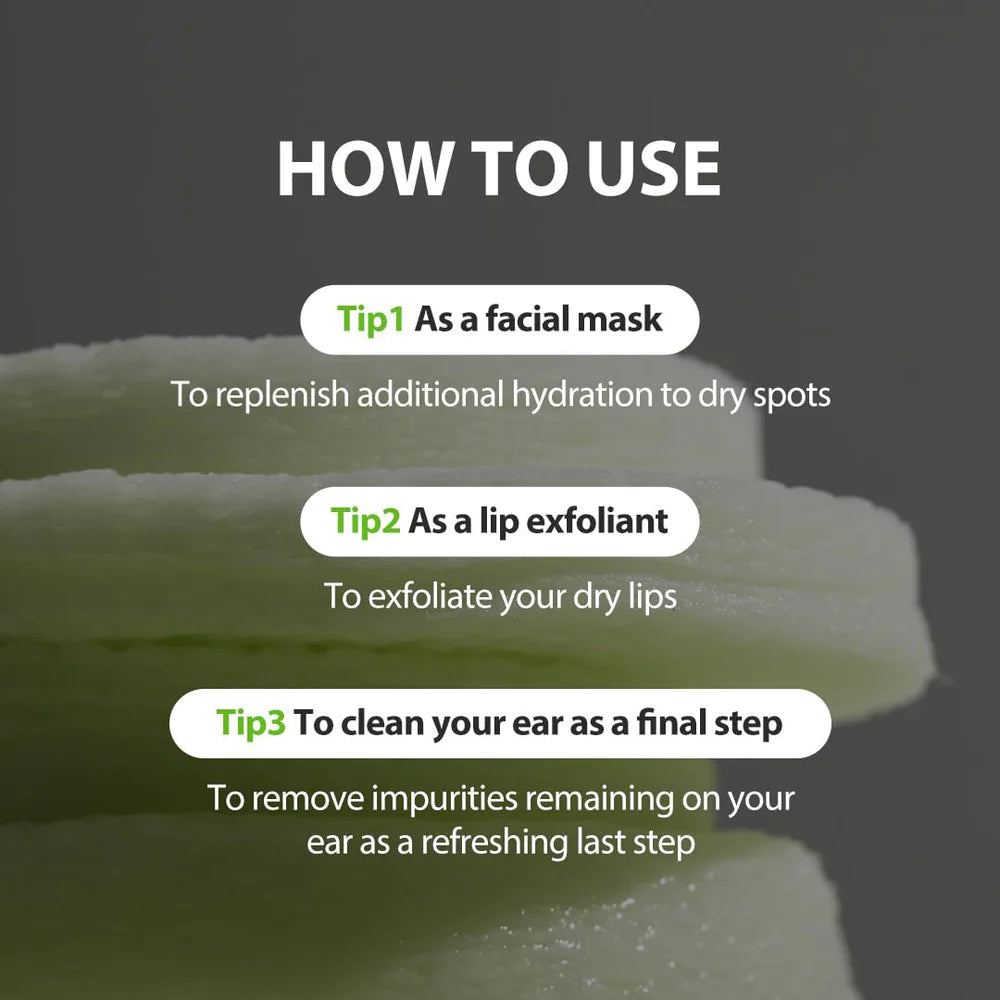 HOW TO USE

Tip1 As a facial mask

To replenish additional hydration to dry spots

Tip2 As a lip exfoliant

To exfoliate your dry lips

Tip3 To clean your ear as a final step

To remove impurities remaining on your ear as a refreshing last step